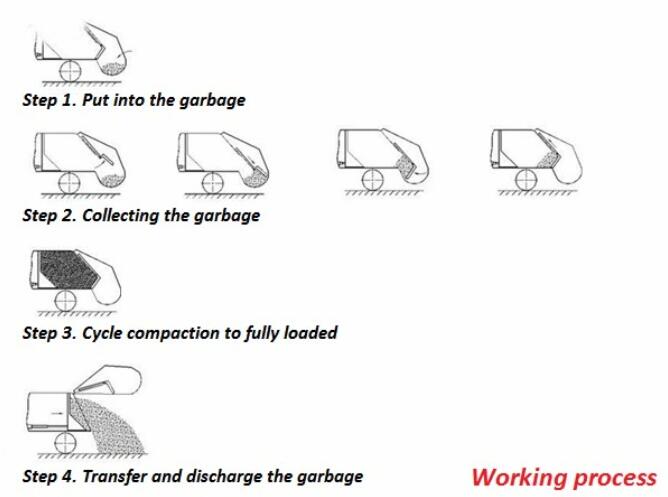 Step 1. Put into the garbage

Step 2. Collecting the garbage

Step 3. Cycle compaction to fully loaded

Step 4. Transfer and discharge the garbage

Working process